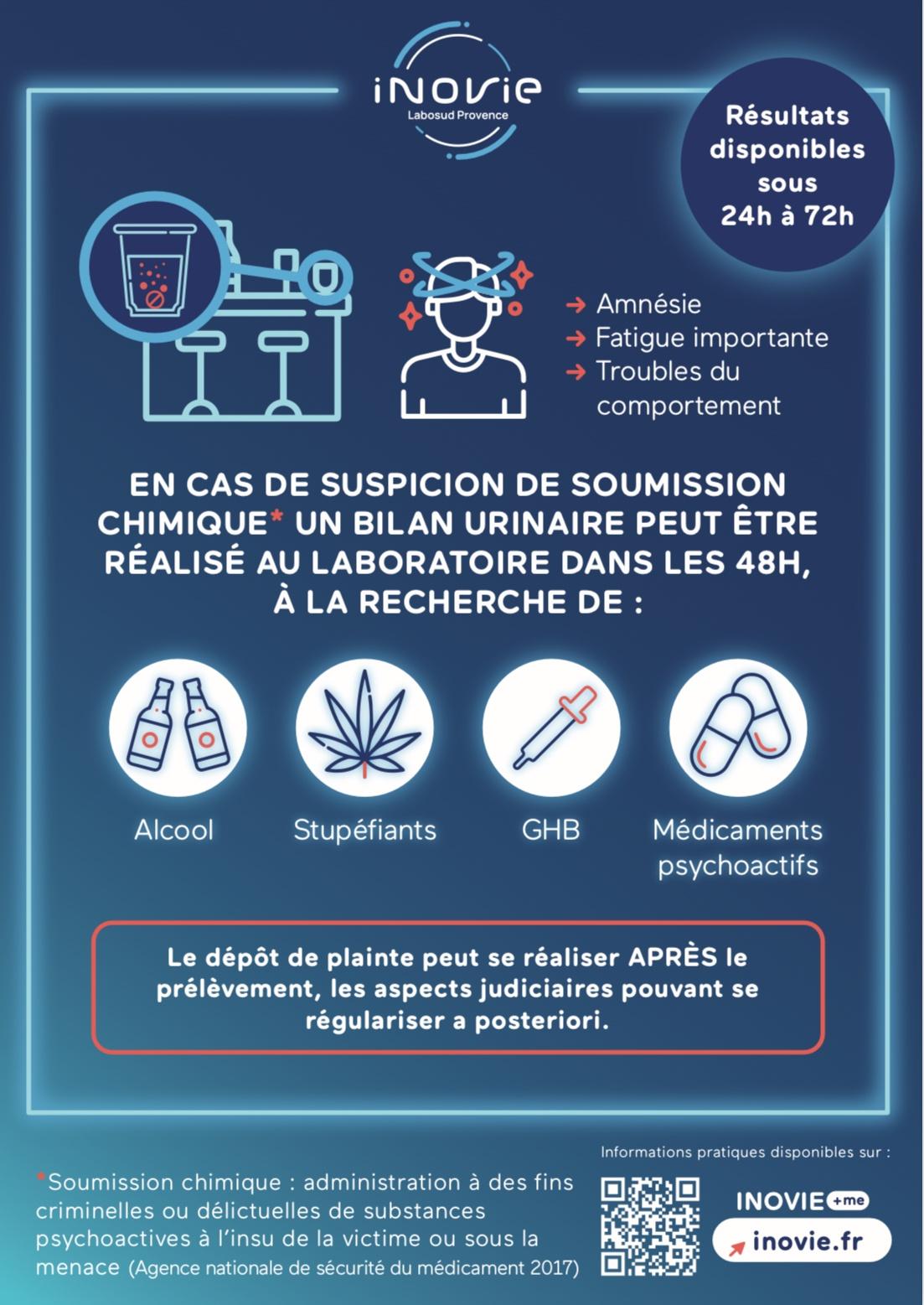 iNOVie
Labosud Provence

Résultats disponibles sous 24h à 72h

→ Amnésie
→ Fatigue importante
→ Troubles du comportement

EN CAS DE SUSPICION DE SOUMISSION CHIMIQUE* UN BILAN URINAIRE PEUT ÊTRE RÉALISÉ AU LABORATOIRE DANS LES 48H, À LA RECHERCHE DE :

Alcool

Stupéfiants

GHB

Médicaments psychoactifs

Le dépôt de plainte peut se réaliser APRÈS le prélèvement, les aspects judiciaires pouvant se régulariser a posteriori.

*Soumission chimique : administration à des fins criminelles ou délictuelles de substances psychoactives à l'insu de la victime ou sous la menace (Agence nationale de sécurité du médicament 2017)

Informations pratiques disponibles sur :

INOVIE +me

inovie.fr